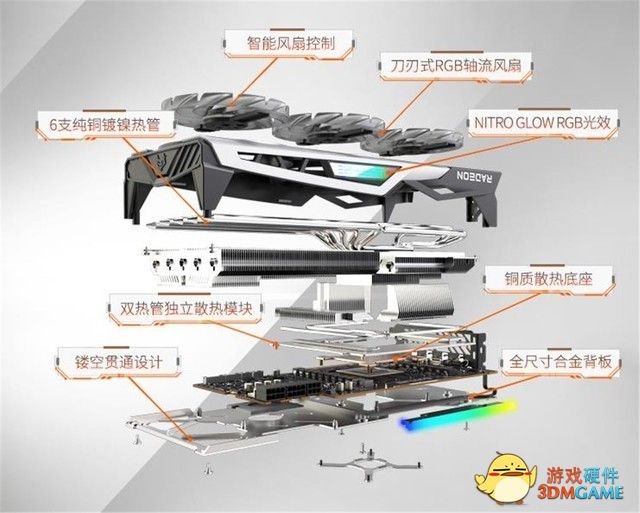 智能风扇控制

刀刃式RGB轴流风扇

6支纯铜镀镍热管

NITRO GLOW RGB光效

RADEON

铜质散热底座

双热管独立散热模块

镂空贯通设计

全尺寸合金背板

游戏硬件
3DMGAME