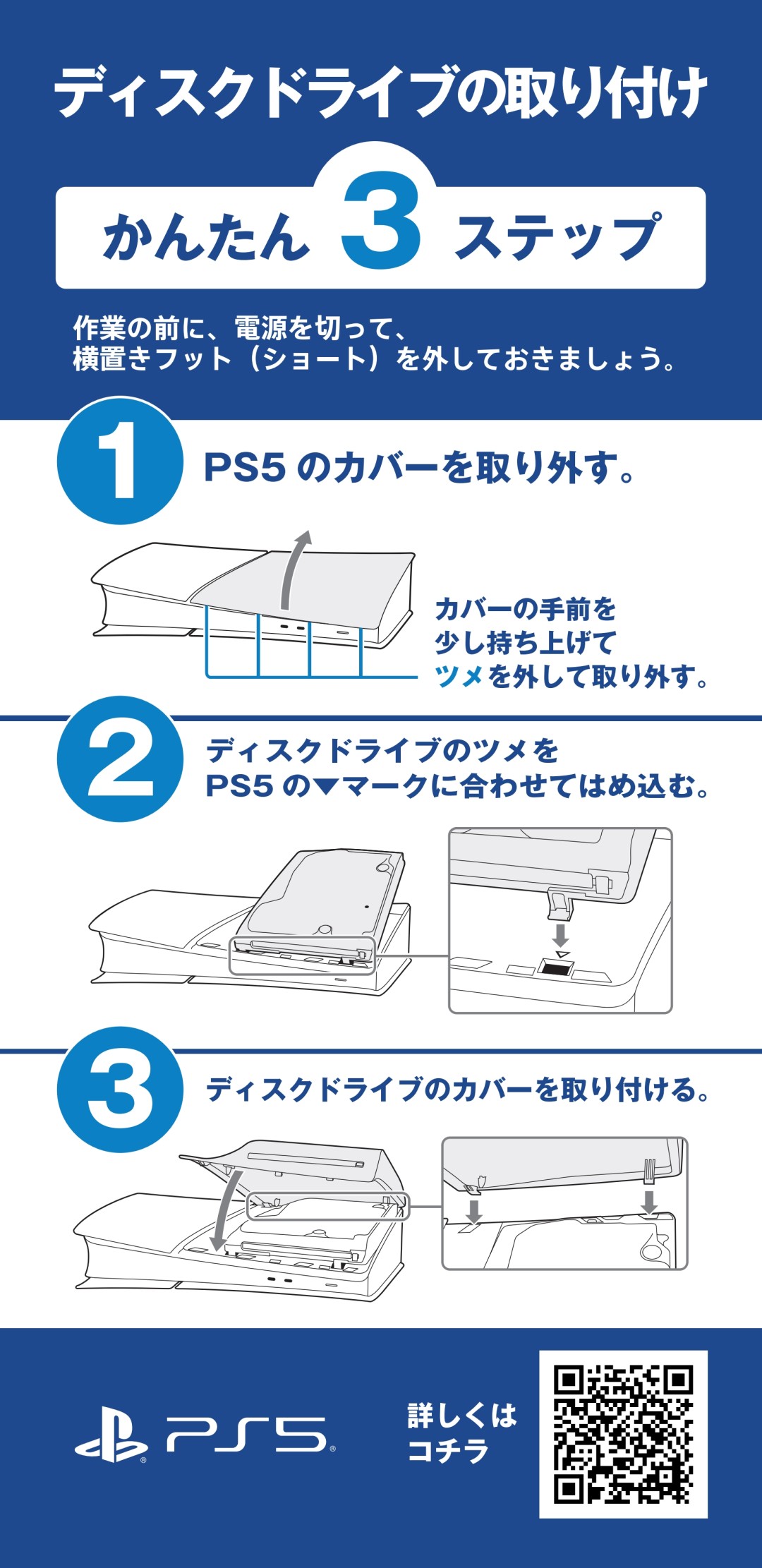 ディスクドライブの取り付け

かんたん 3 ステップ

作業の前に、電源を切って、
横置きフット（ショート）を外しておきましょう。

1

PS5 のカバーを取り外す。

カバーの手前を
少し持ち上げて
ツメを外して取り外す。

2

ディスクドライブのツメを
PS5 の▼マークに合わせてはめ込む。

3

ディスクドライブのカバーを取り付ける。

PS5

詳しくは
コチラ