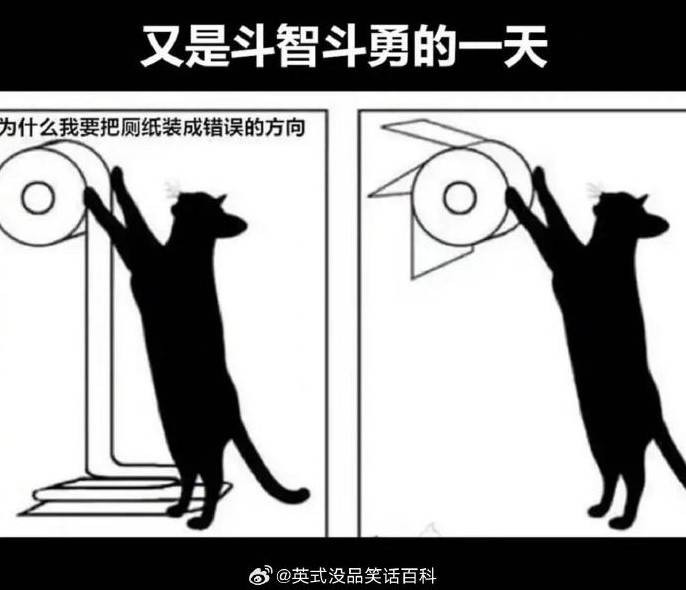 又是斗智斗勇的一天

为什么我要把厕纸装成错误的方向

@英式没品笑话百科