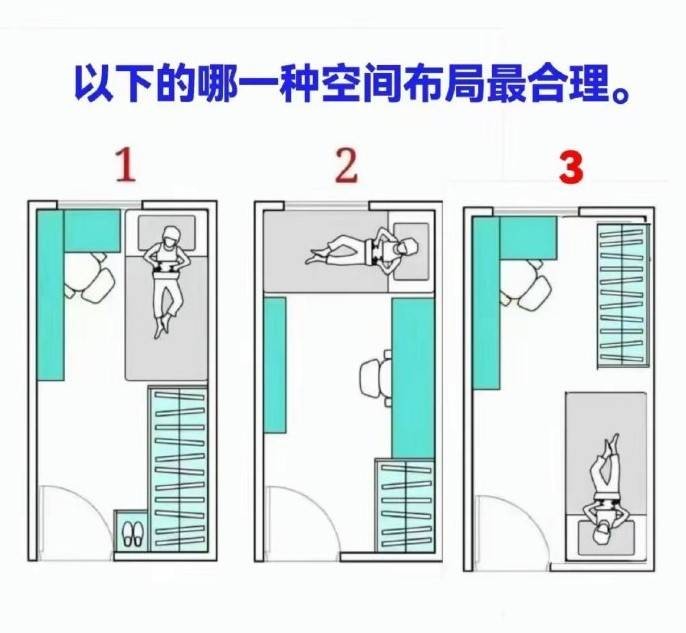 以下的哪一种空间布局最合理。

1

2

3